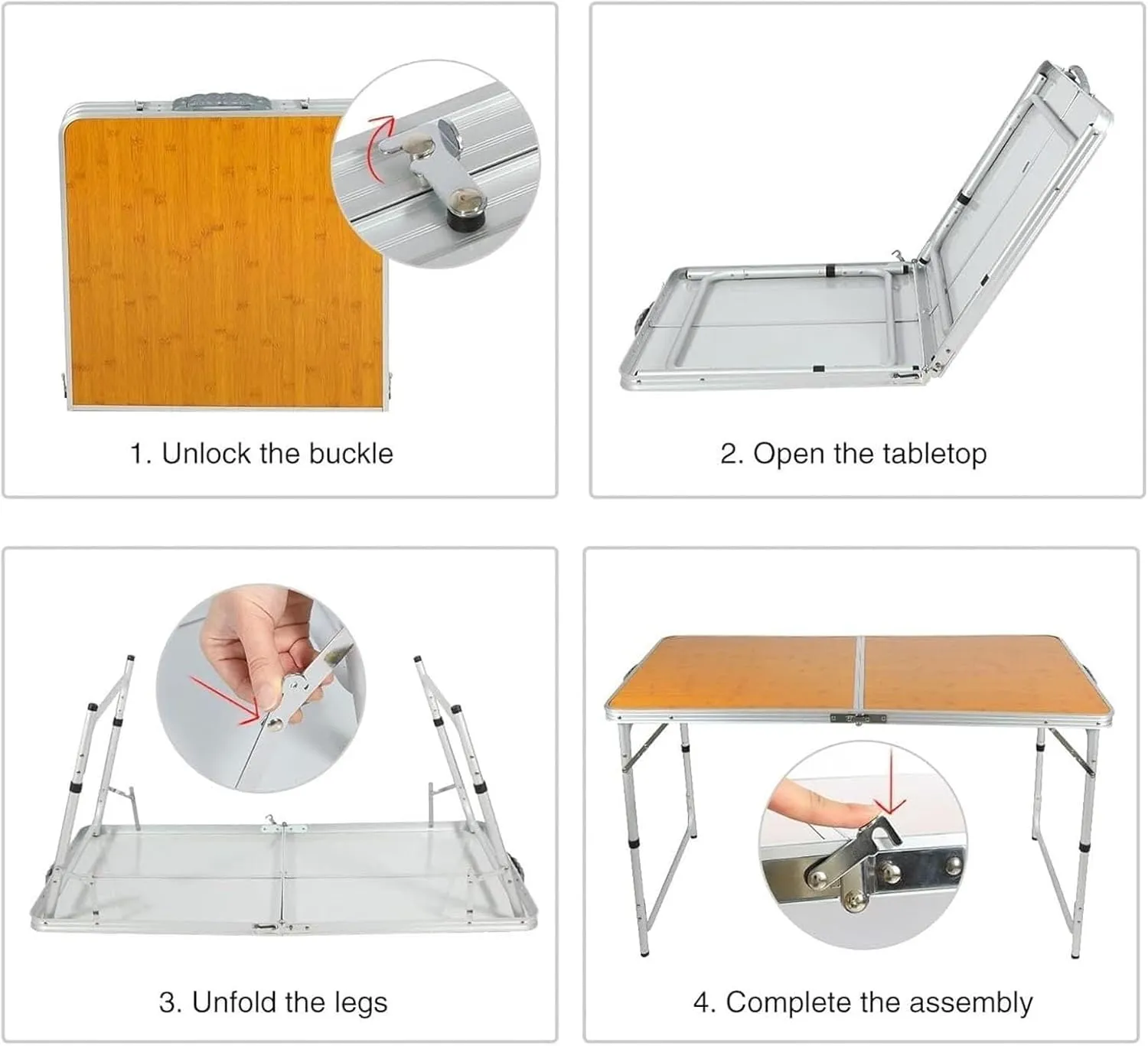 1. Unlock the buckle

2. Open the tabletop

3. Unfold the legs

4. Complete the assembly