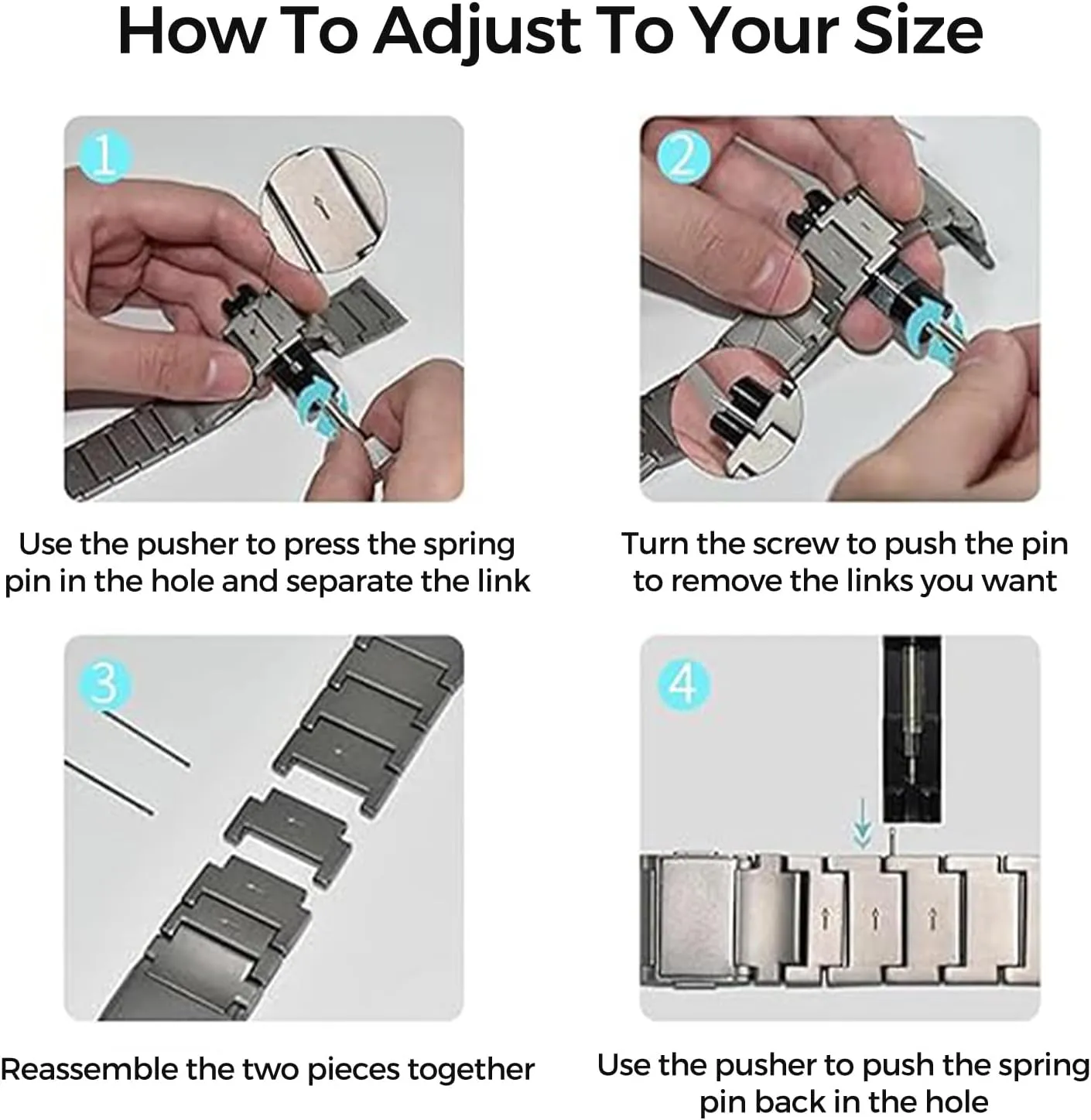 How To Adjust To Your Size

1

Use the pusher to press the spring pin in the hole and separate the link

2

Turn the screw to push the pin to remove the links you want

3

Reassemble the two pieces together

4

Use the pusher to push the spring pin back in the hole