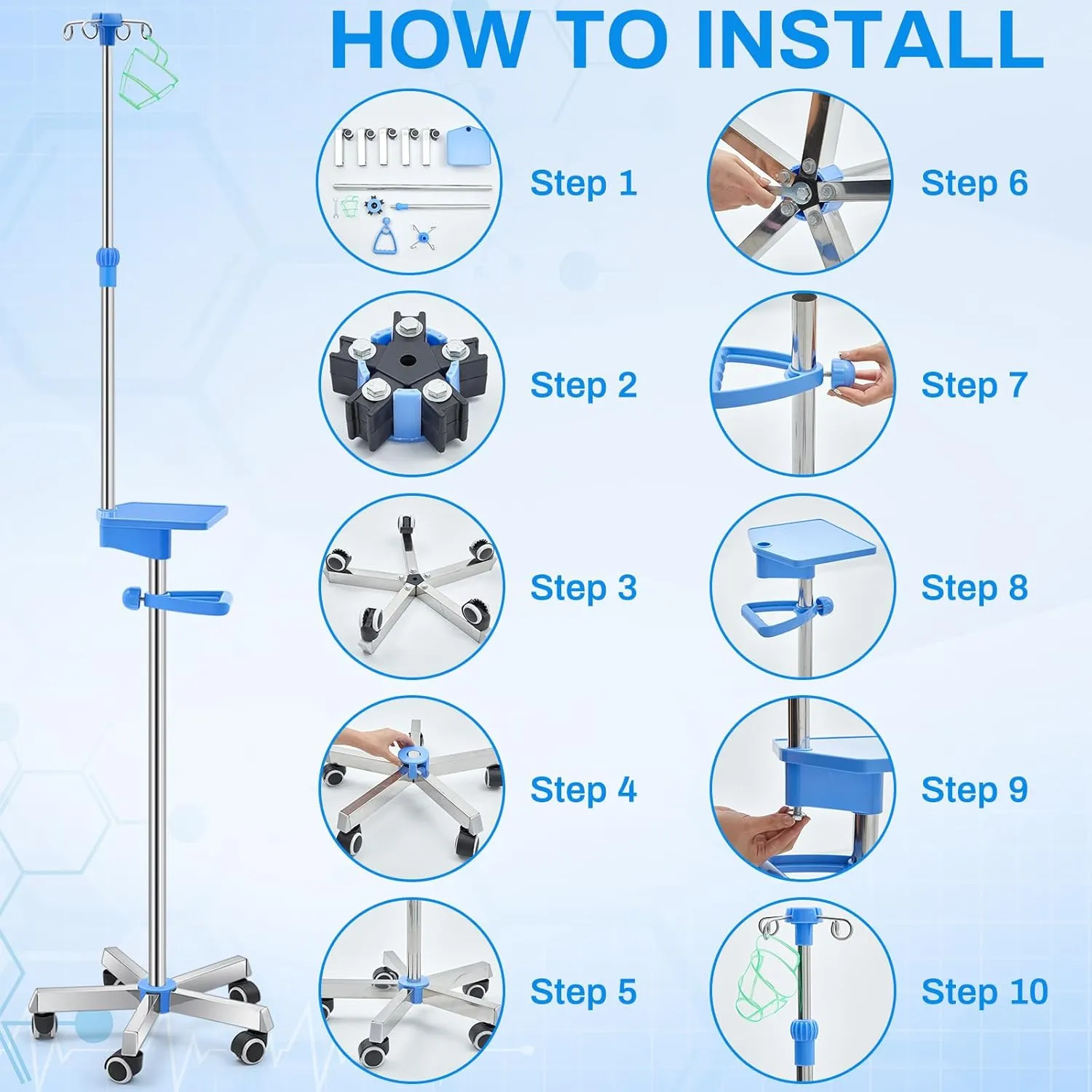 HOW TO INSTALL

Step 1

Step 2

Step 3

Step 4

Step 5

Step 6

Step 7

Step 8

Step 9

Step 10