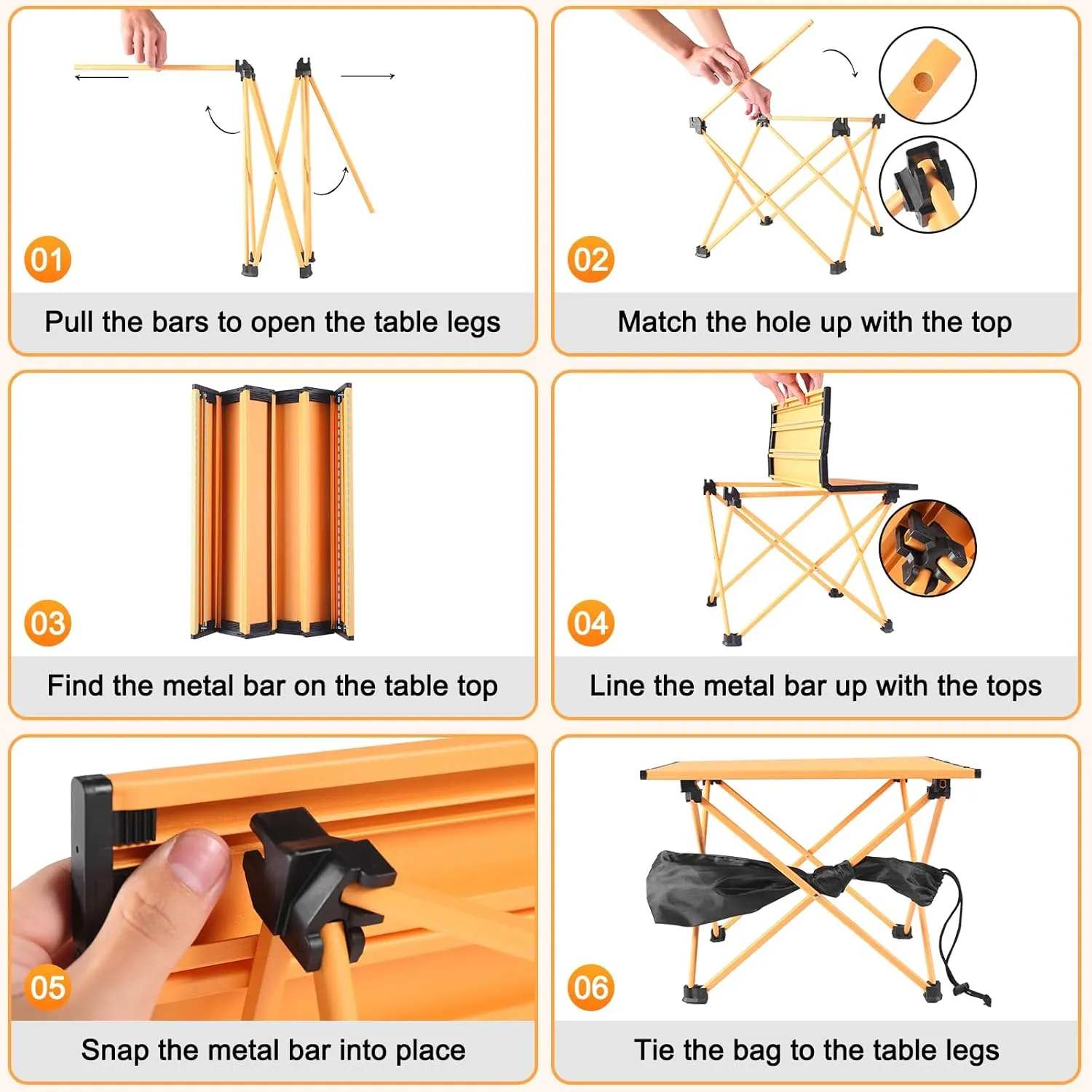 01
Pull the bars to open the table legs

02
Match the hole up with the top

03
Find the metal bar on the table top

04
Line the metal bar up with the tops

05
Snap the metal bar into place

06
Tie the bag to the table legs