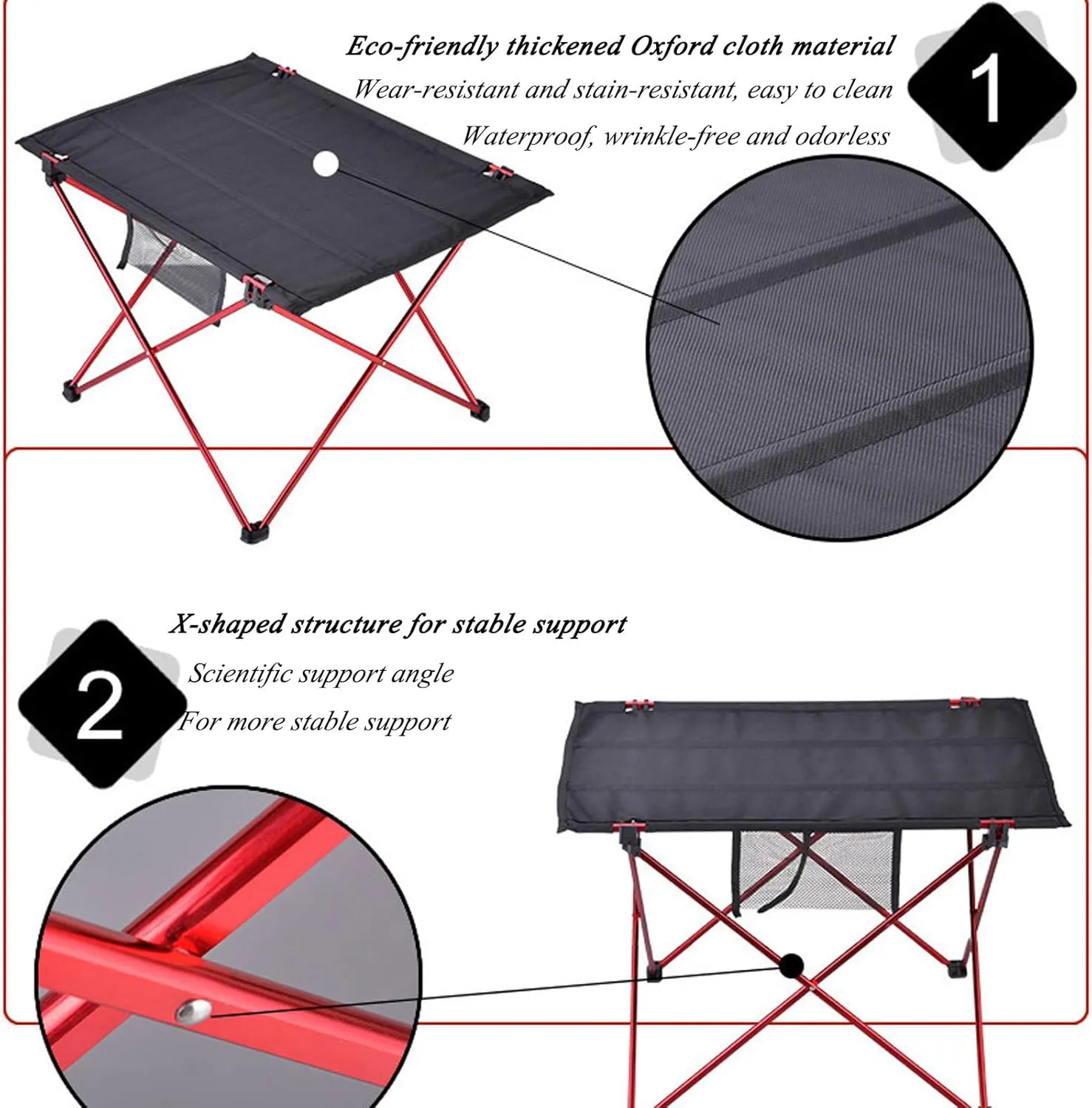 Eco-friendly thickened Oxford cloth material
Wear-resistant and stain-resistant, easy to clean
Waterproof, wrinkle-free and odorless

1

X-shaped structure for stable support
Scientific support angle
For more stable support

2