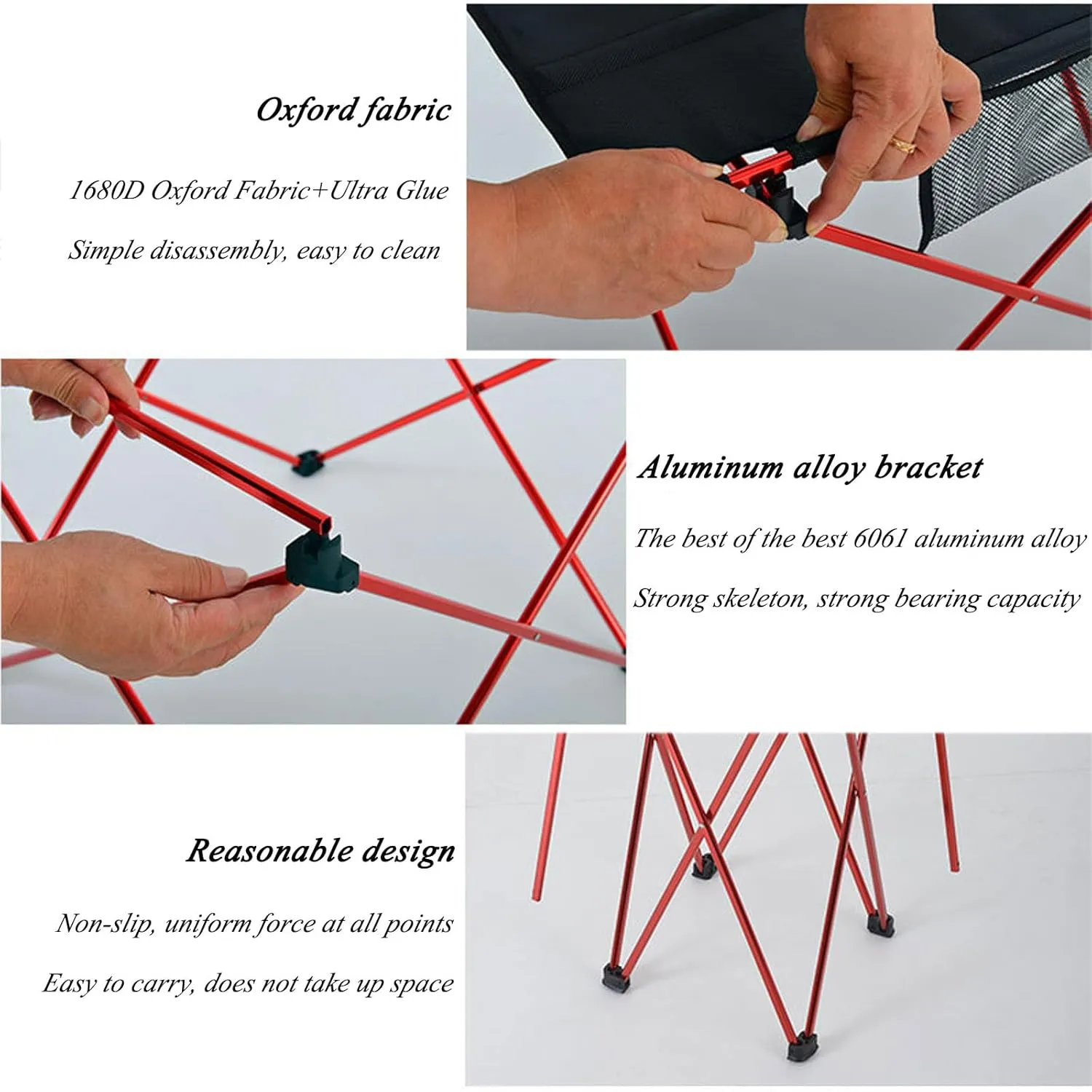 Oxford fabric

1680D Oxford Fabric+Ultra Glue

Simple disassembly, easy to clean

Aluminum alloy bracket

The best of the best 6061 aluminum alloy

Strong skeleton, strong bearing capacity

Reasonable design

Non-slip, uniform force at all points

Easy to carry, does not take up space