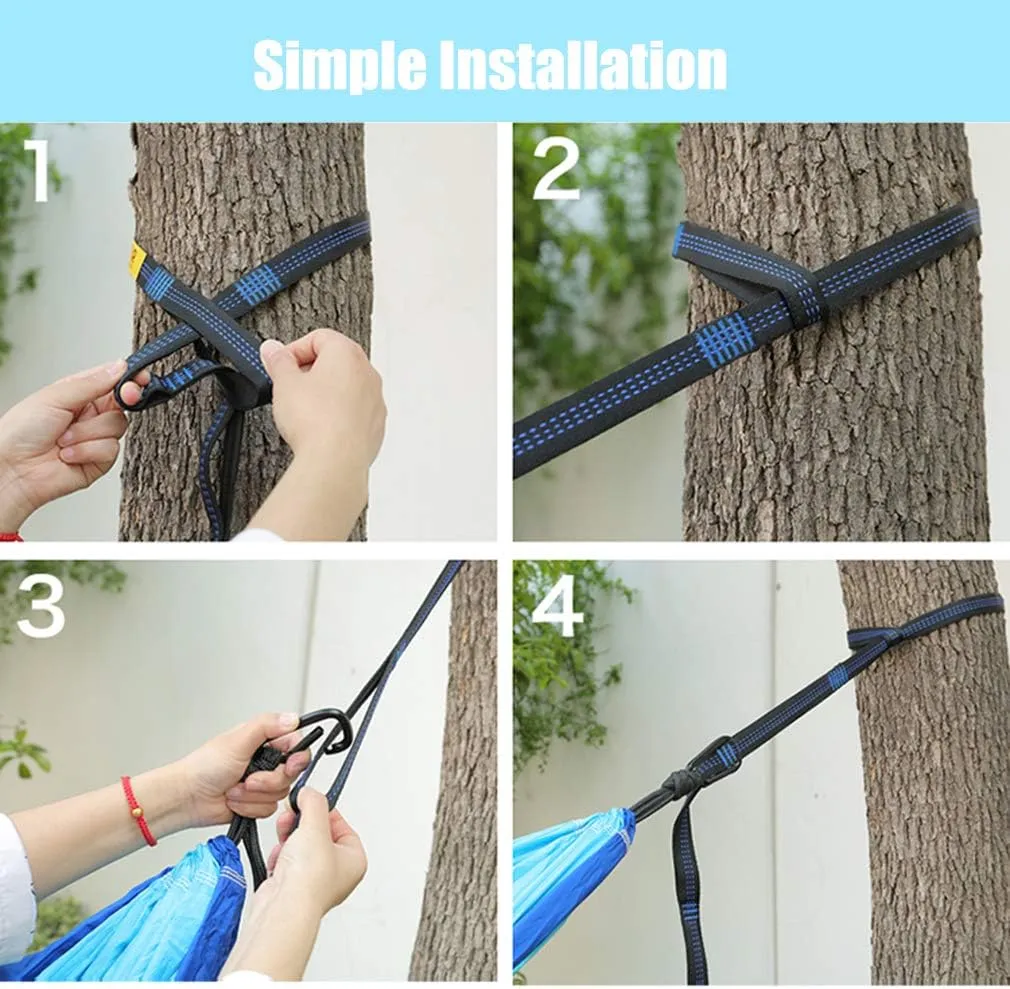 Simple Installation

1

2

3

4