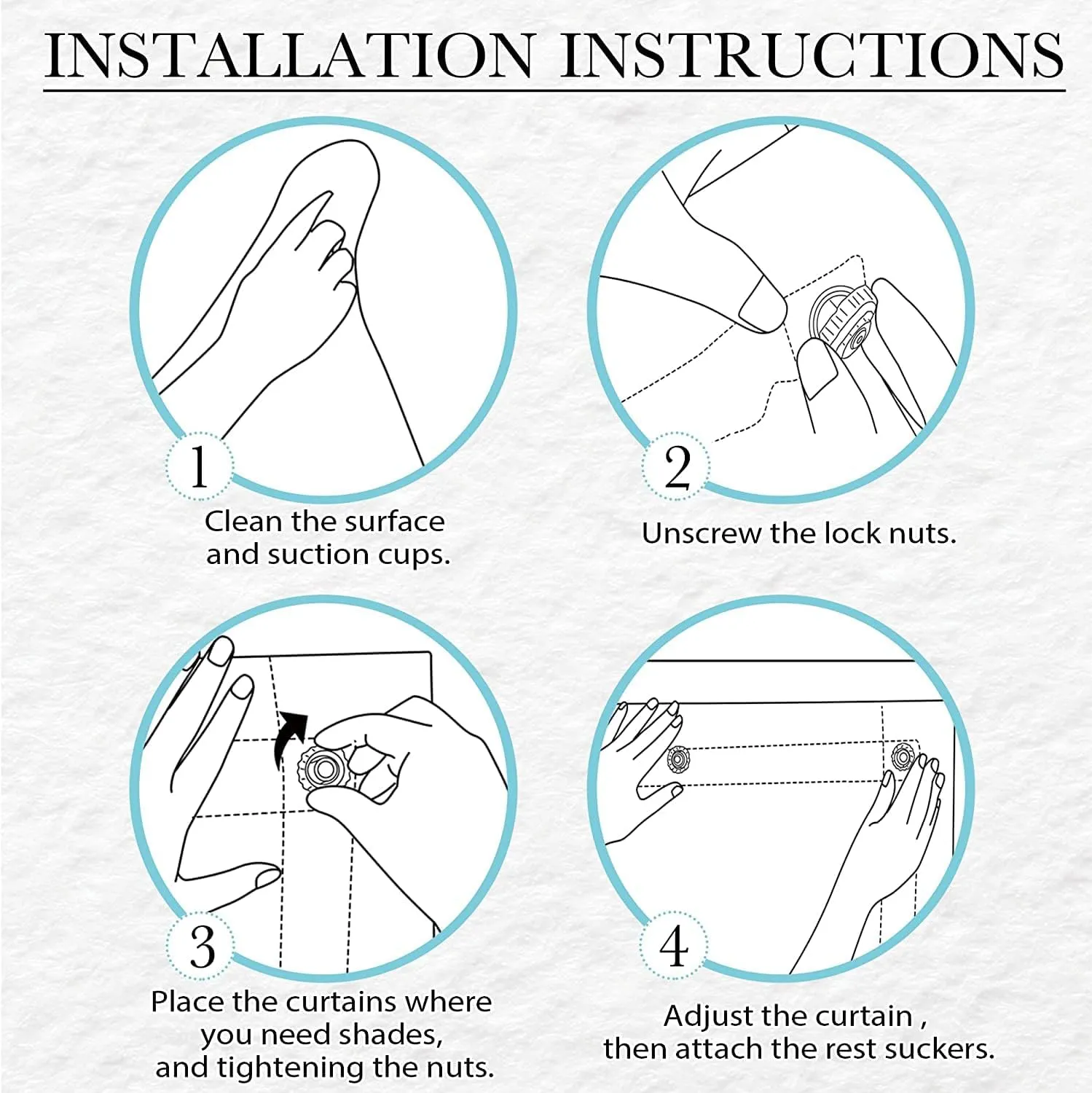 INSTALLATION INSTRUCTIONS

1

Clean the surface and suction cups.

2

Unscrew the lock nuts.

3

Place the curtains where you need shades, and tightening the nuts.

4

Adjust the curtain , then attach the rest suckers.