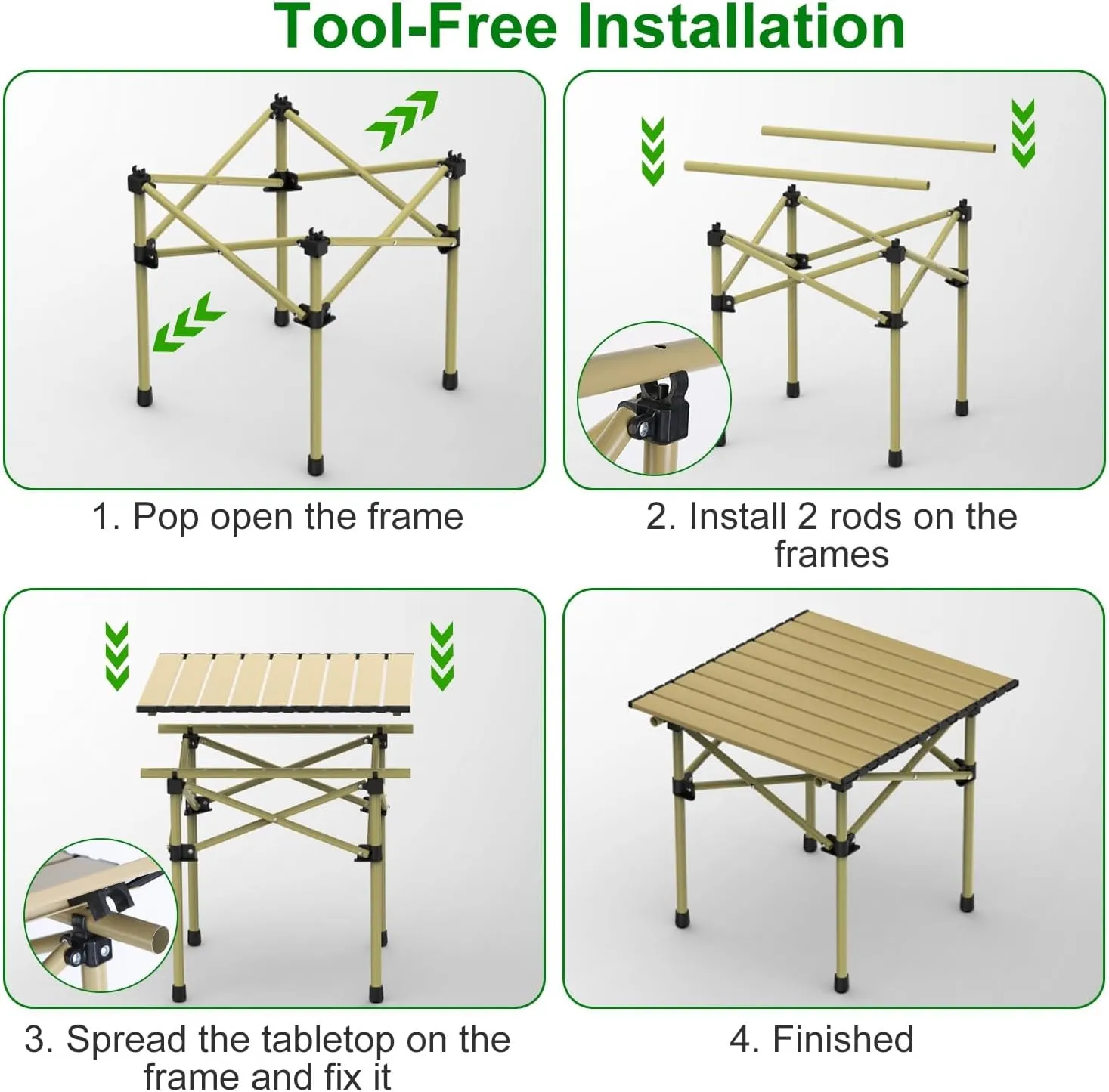 Tool-Free Installation

1. Pop open the frame

2. Install 2 rods on the frames

3. Spread the tabletop on the frame and fix it

4. Finished