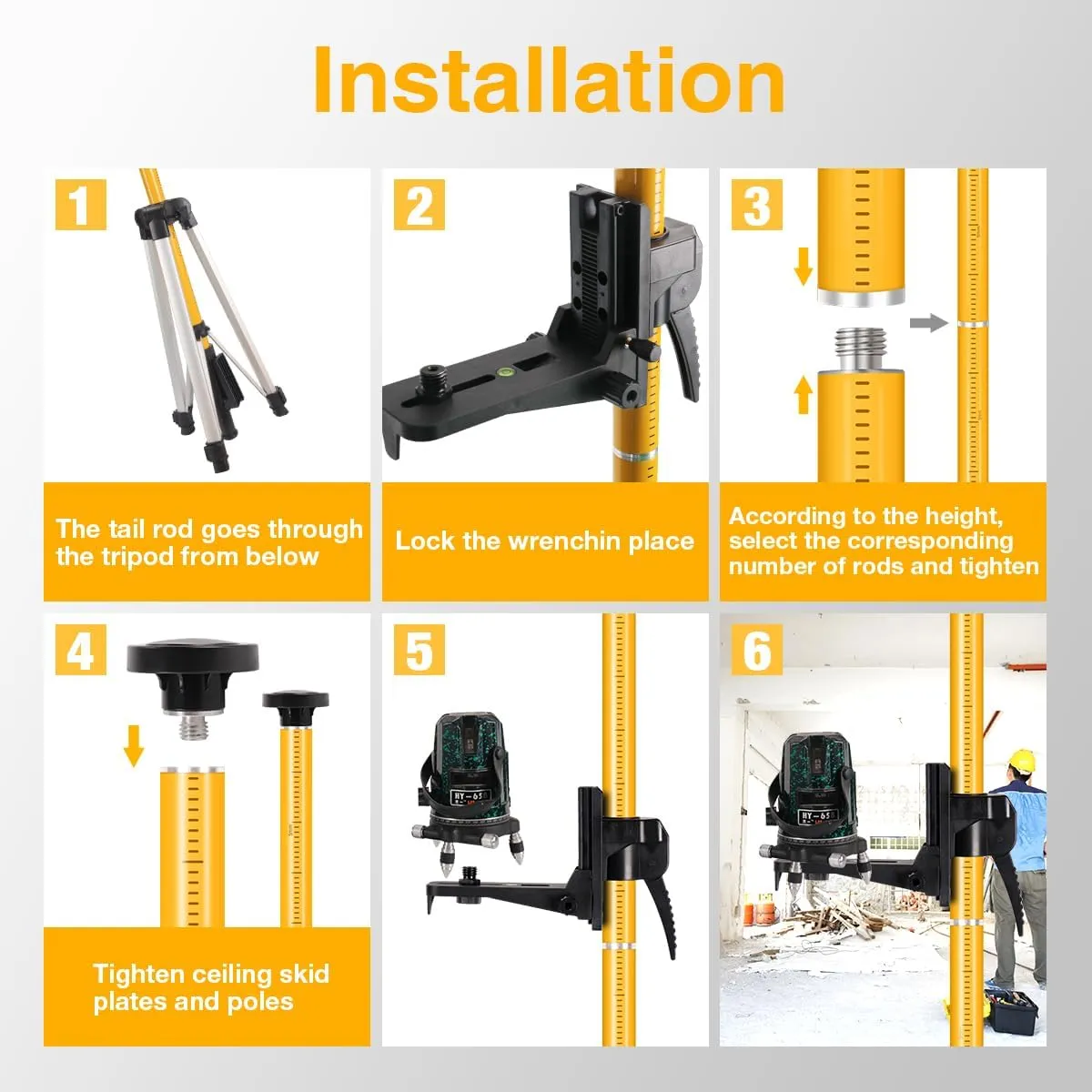 Installation

1

The tail rod goes through the tripod from below

2

Lock the wrenchin place

3

According to the height, select the corresponding number of rods and tighten

4

Tighten ceiling skid plates and poles

5

HY-65

6

HY-65