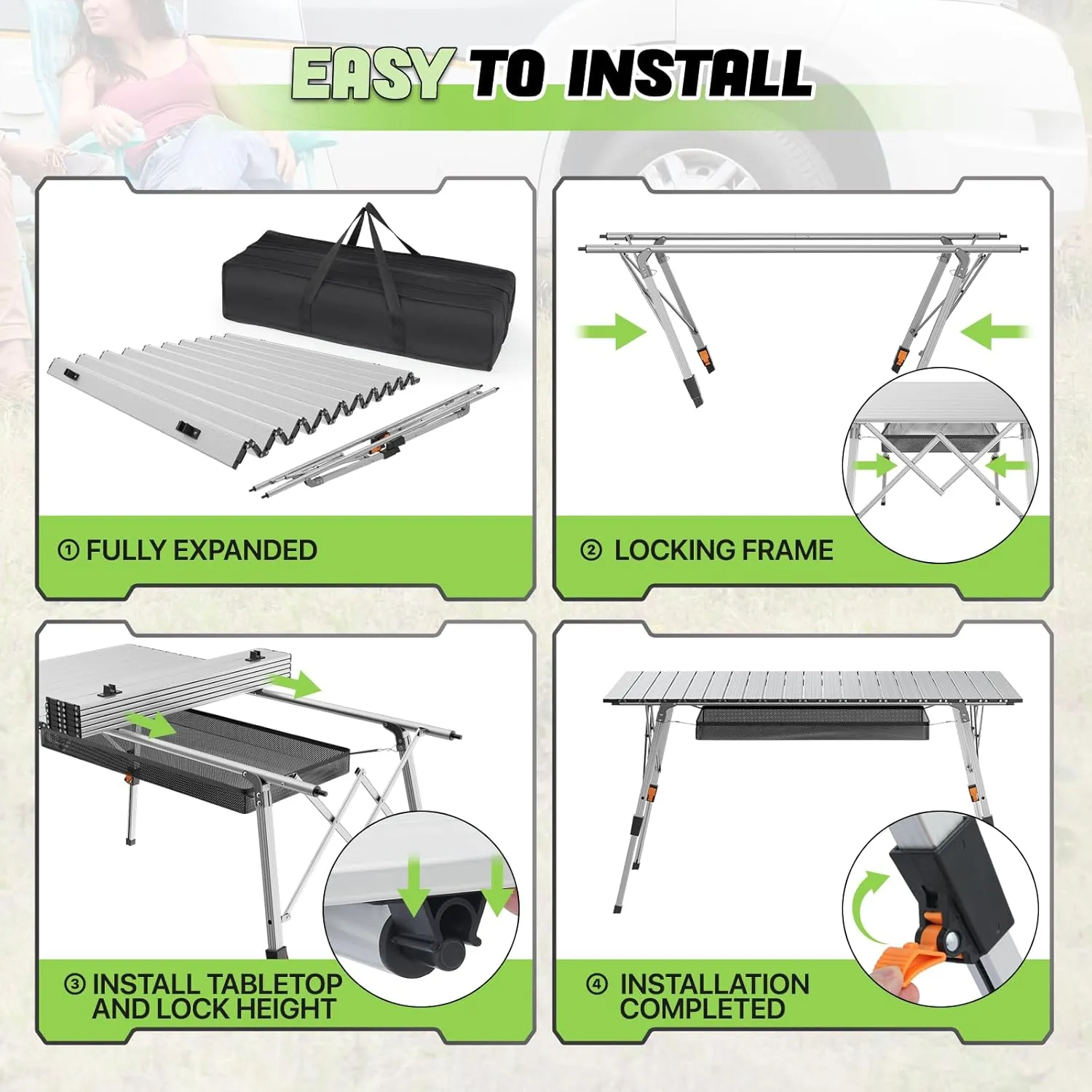 EASY TO INSTALL

① FULLY EXPANDED

② LOCKING FRAME

③ INSTALL TABLETOP AND LOCK HEIGHT

④ INSTALLATION COMPLETED