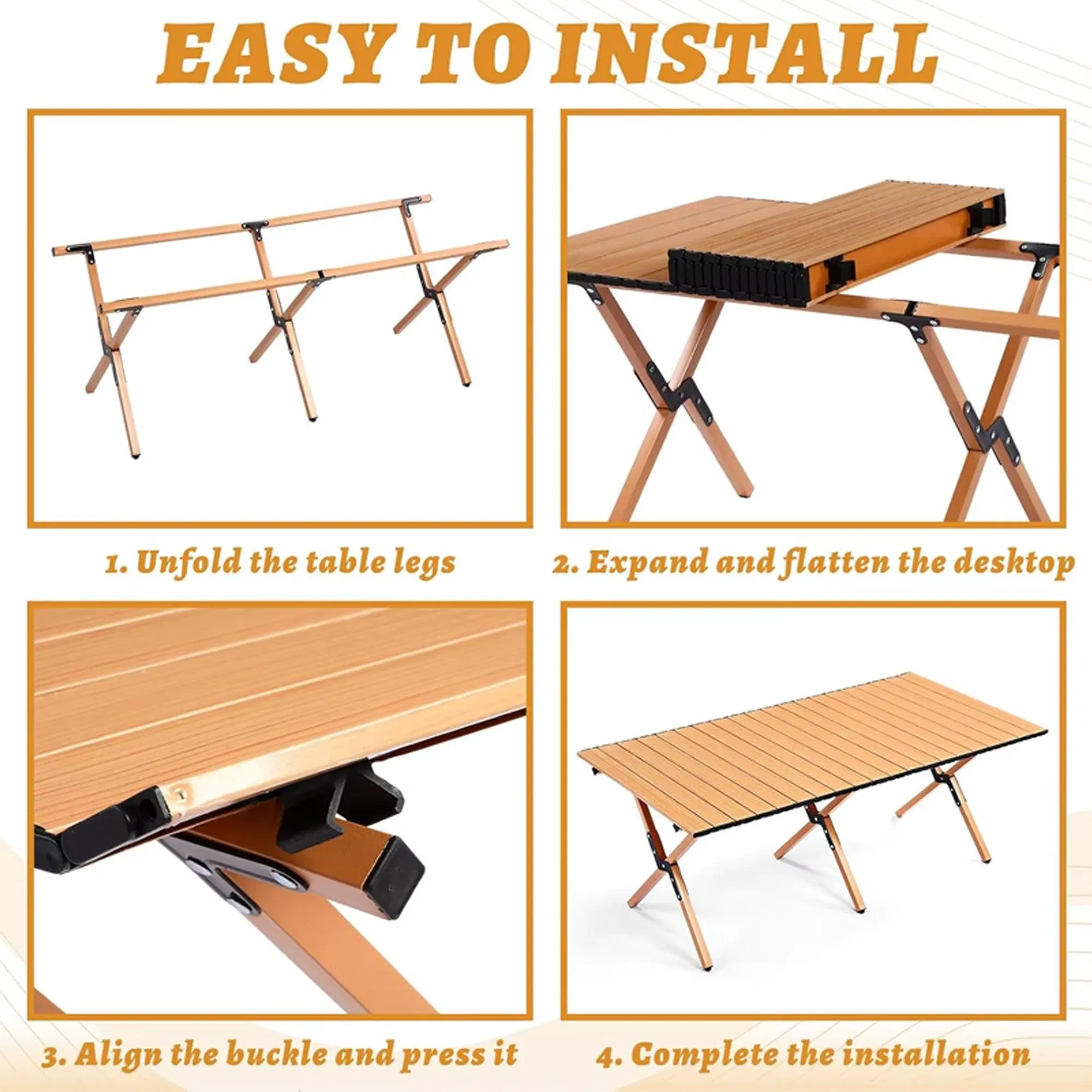 EASY TO INSTALL

1. Unfold the table legs

2. Expand and flatten the desktop

3. Align the buckle and press it

4. Complete the installation