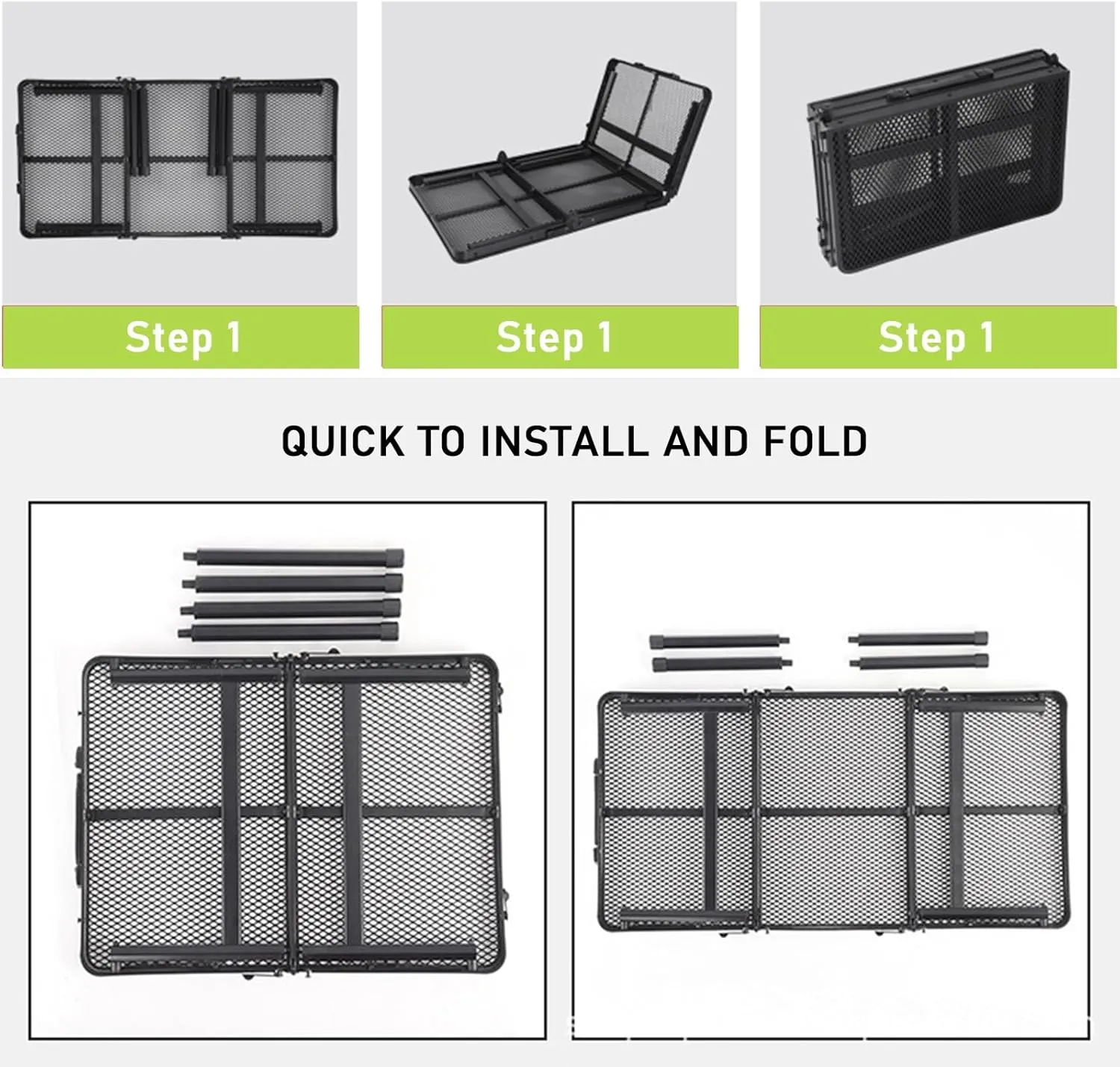 Step 1

Step 1

Step 1

QUICK TO INSTALL AND FOLD