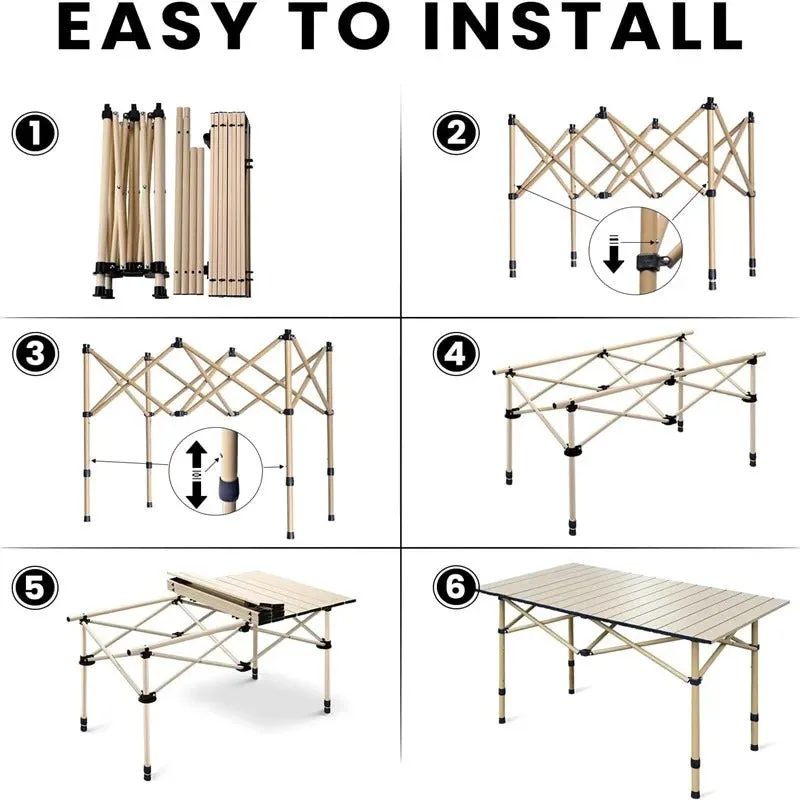 EASY TO INSTALL

1

2

3

4

5

6