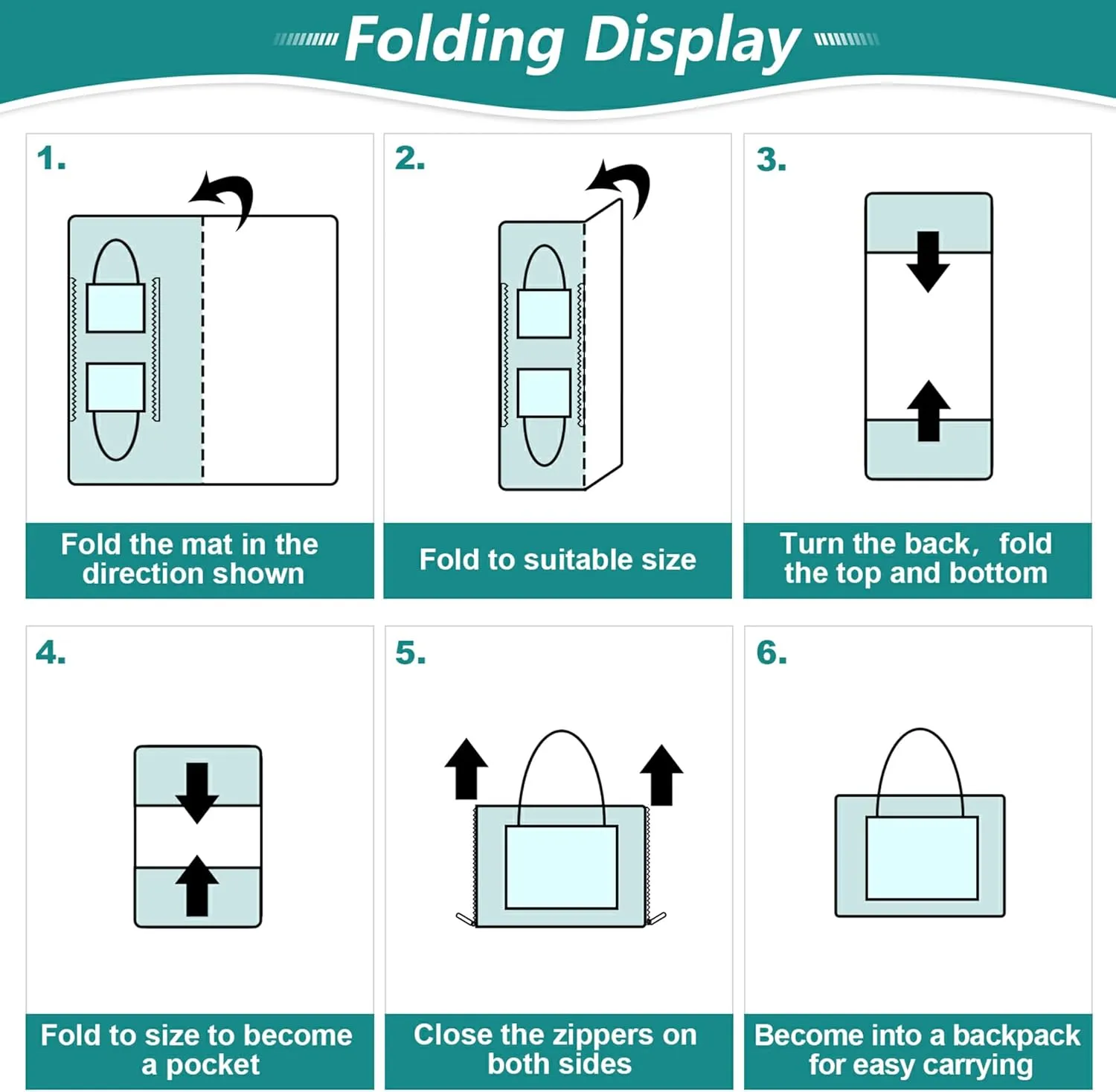 Folding Display

1.

Fold the mat in the direction shown

2.

Fold to suitable size

3.

Turn the back, fold the top and bottom

4.

Fold to size to become a pocket

5.

Close the zippers on both sides

6.

Become into a backpack for easy carrying