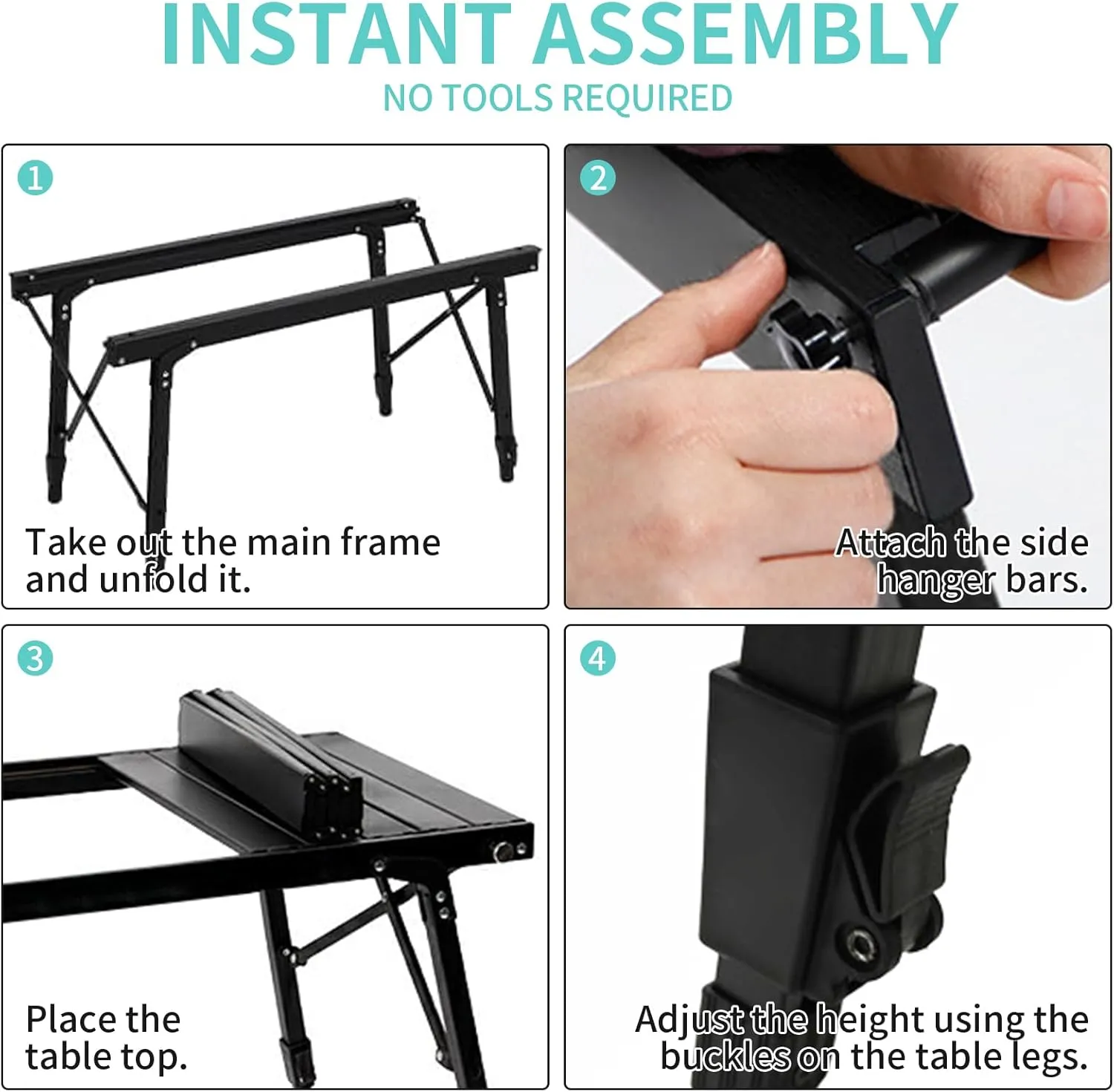 INSTANT ASSEMBLY
NO TOOLS REQUIRED

1
Take out the main frame and unfold it.

2
Attach the side hanger bars.

3
Place the table top.

4
Adjust the height using the buckles on the table legs.