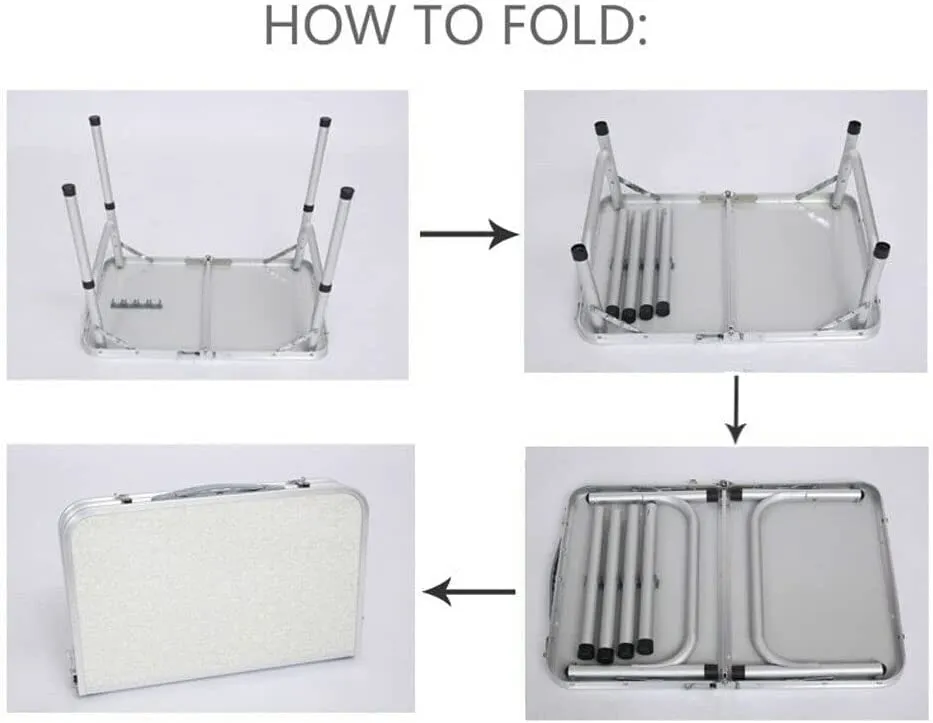 HOW TO FOLD: